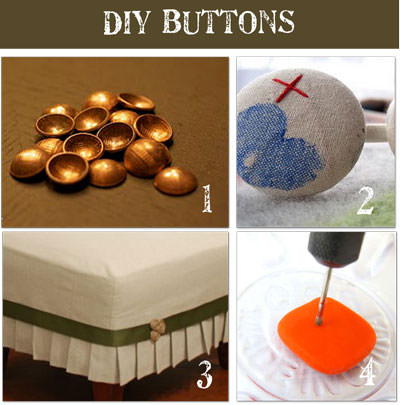 DIY BUTTONS

1

2

3

4